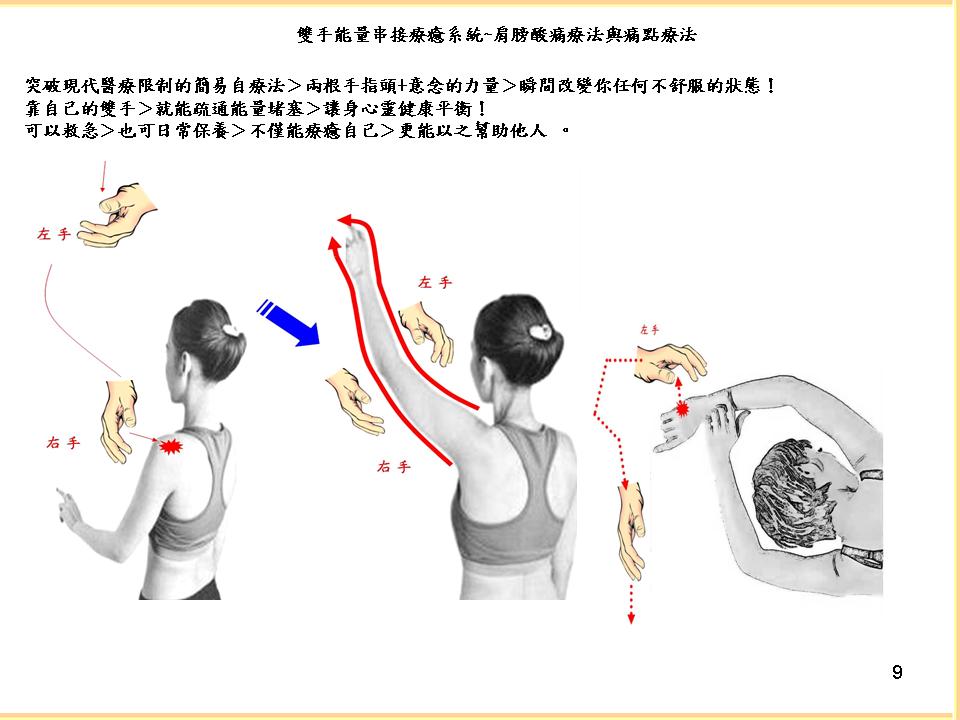 雙手能量串接療癒系統~肩膀酸痛療法與痛點療法

突破現代醫療限制的簡易自療法＞兩根手指頭+意念的力量＞瞬間改變你任何不舒服的狀態！
靠自己的雙手＞就能疏通能量堵塞＞讓身心靈健康平衡！
可以救急＞也可日常保養＞不僅能療癒自己＞更能以之幫助他人 。

左手

右手

左手

右手

左手

9